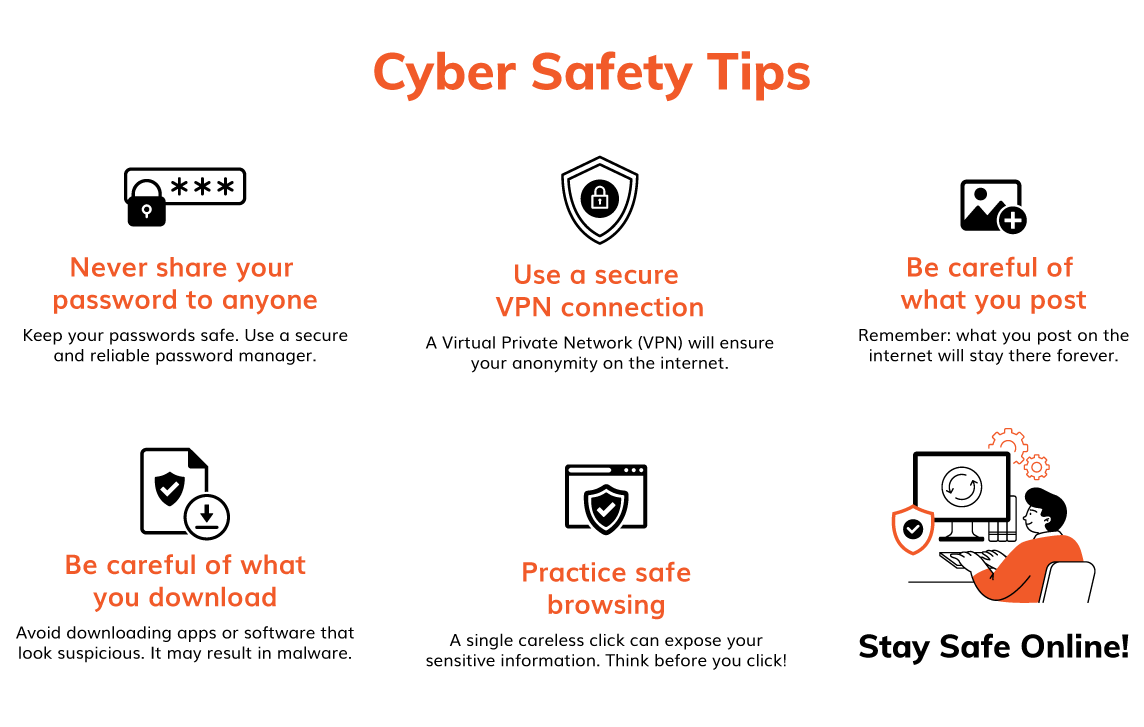 Cyber Safety Tips

***

Never share your password to anyone

Keep your passwords safe. Use a secure and reliable password manager.

Use a secure VPN connection

A Virtual Private Network (VPN) will ensure your anonymity on the internet.

Be careful of what you post

Remember: what you post on the internet will stay there forever.

Be careful of what you download

Avoid downloading apps or software that look suspicious. It may result in malware.

Practice safe browsing

A single careless click can expose your sensitive information. Think before you click!

Stay Safe Online!